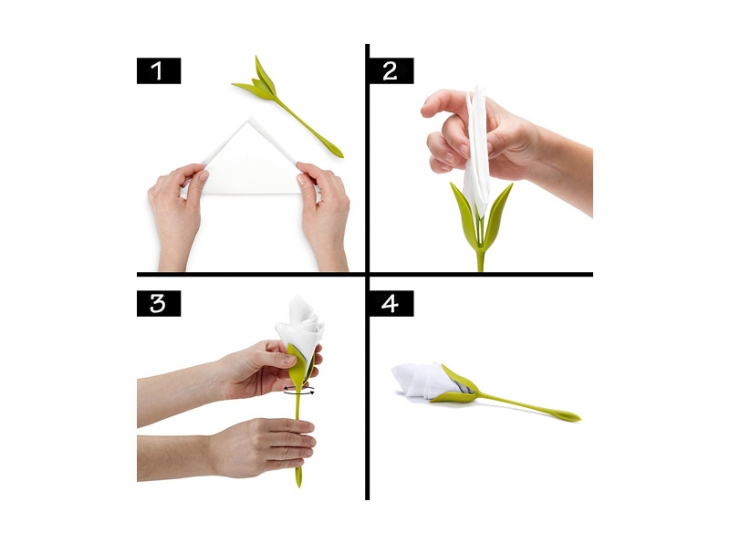 1

2

3

4