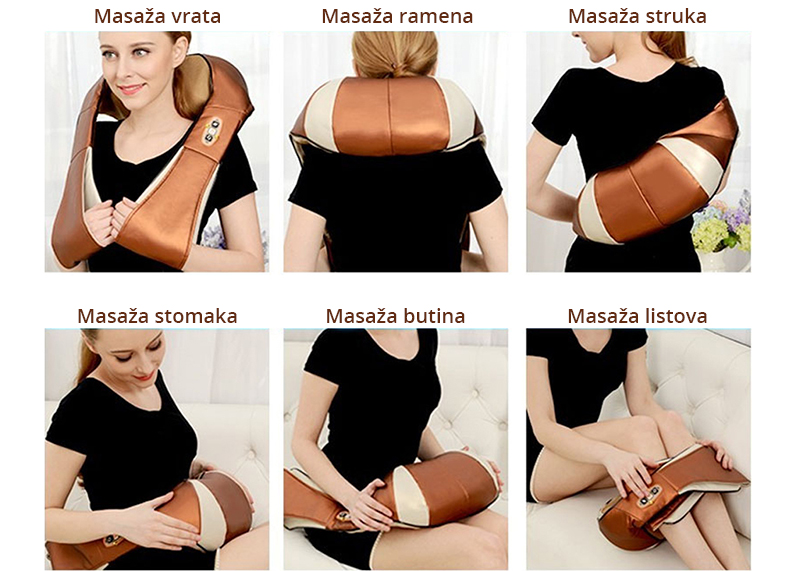 Masaža vrata

Masaža ramena

Masaža struka

Masaža stomaka

Masaža butina

Masaža listova