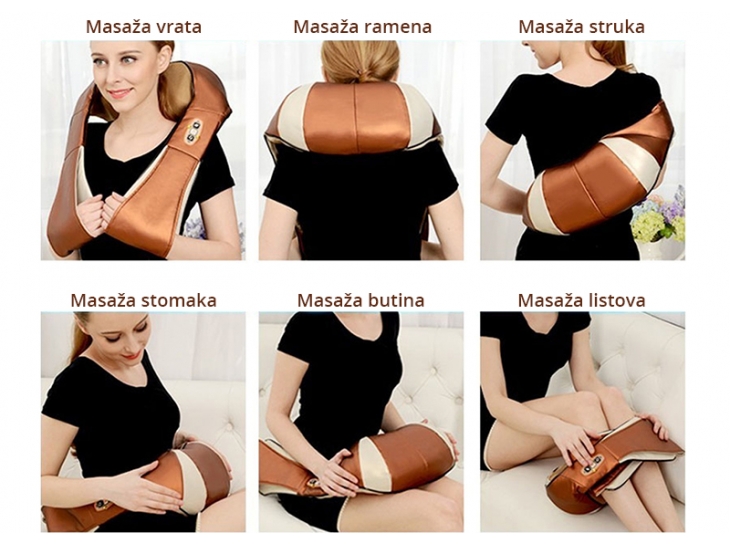 Masaža vrata

Masaža ramena

Masaža struka

Masaža stomaka

Masaža butina

Masaža listova