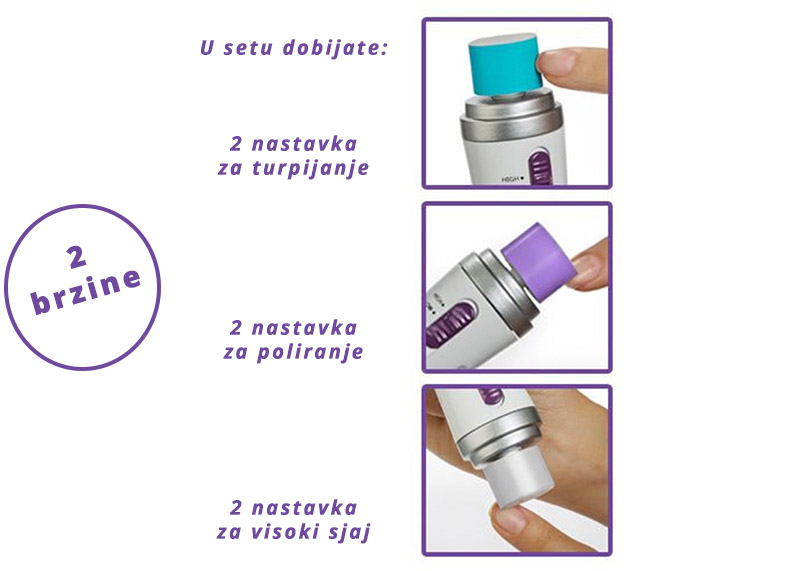 U setu dobijate:

2 nastavka za turpijanje

HIGH

2 brzine

2 nastavka za poliranje

2 nastavka za visoki sjaj